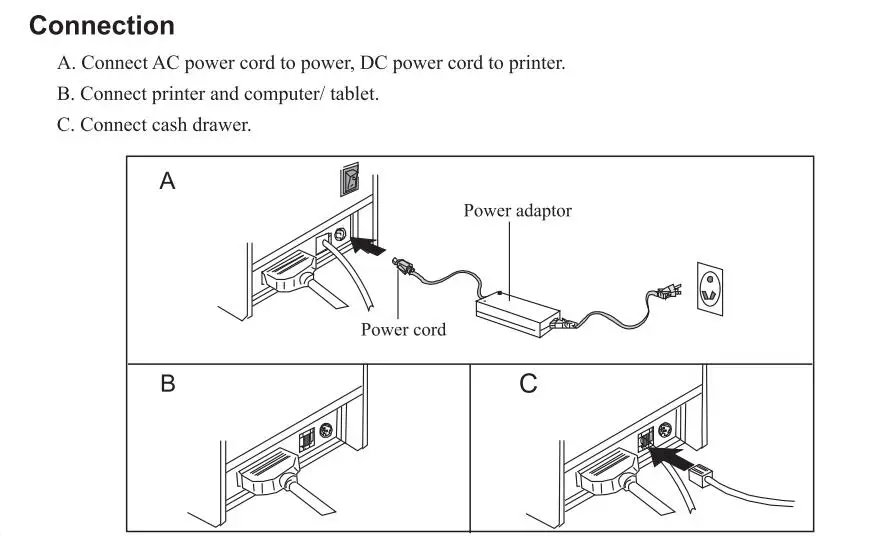 Connection

A. Connect AC power cord to power, DC power cord to printer.

B. Connect printer and computer/ tablet.

C. Connect cash drawer.

A

Power adaptor

Power cord

B

C