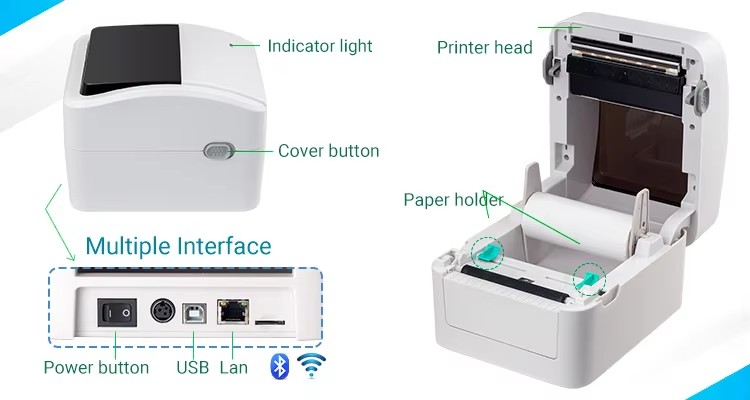 Indicator light

Cover button

Multiple Interface

Power button

USB

Lan

Printer head

Paper holder